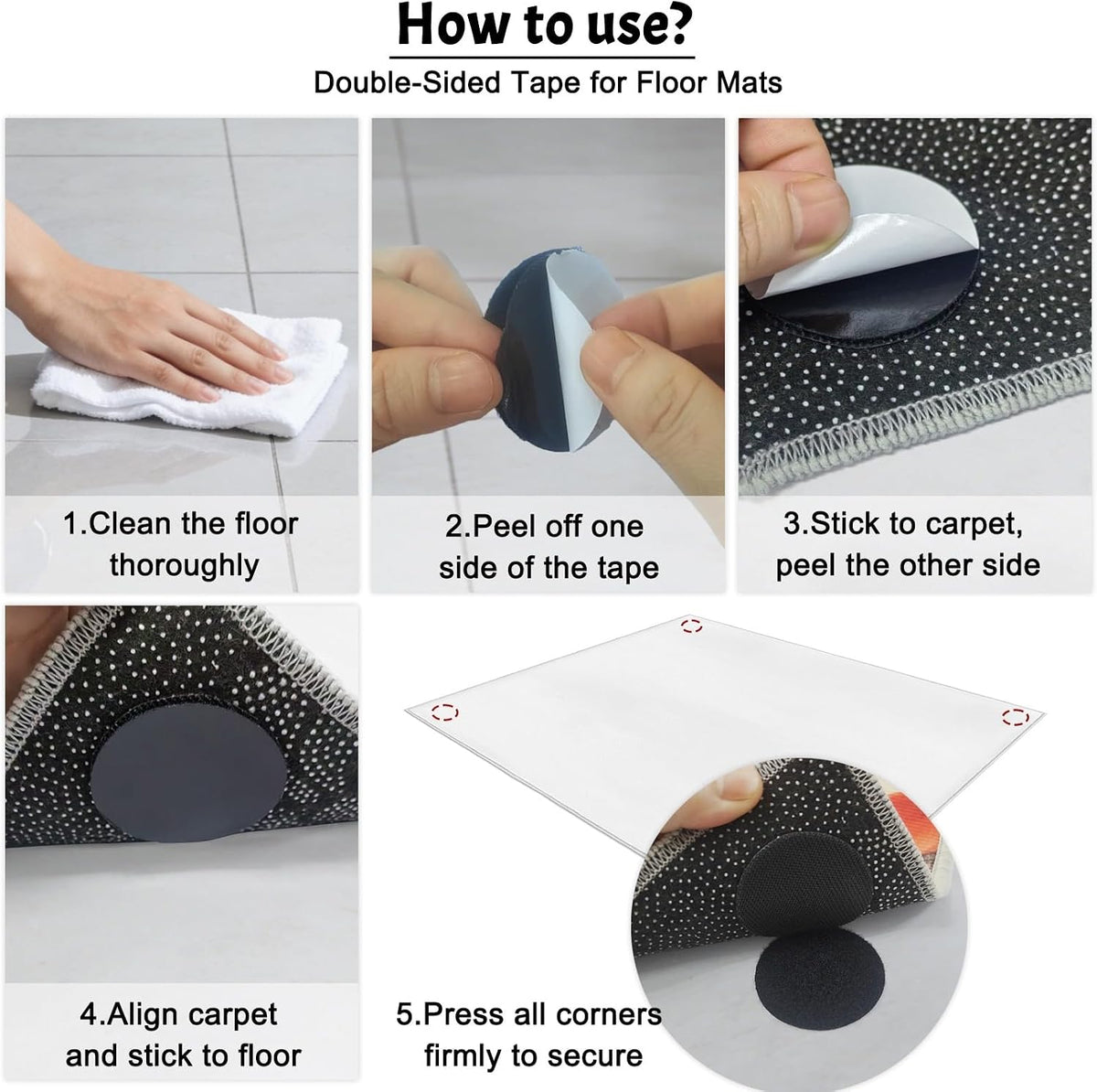 How to use?

Double-Sided Tape for Floor Mats

1.Clean the floor thoroughly

2.Peel off one side of the tape

3.Stick to carpet, peel the other side

4.Align carpet and stick to floor

5.Press all corners firmly to secure